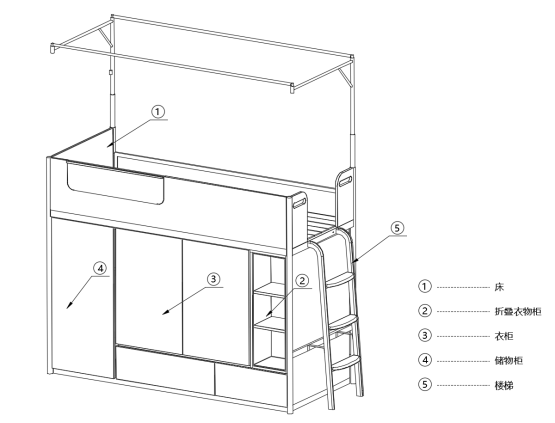 ①
⑤
④
③
②

① 床
② 折叠衣物柜
③ 衣柜
④ 储物柜
⑤ 楼梯